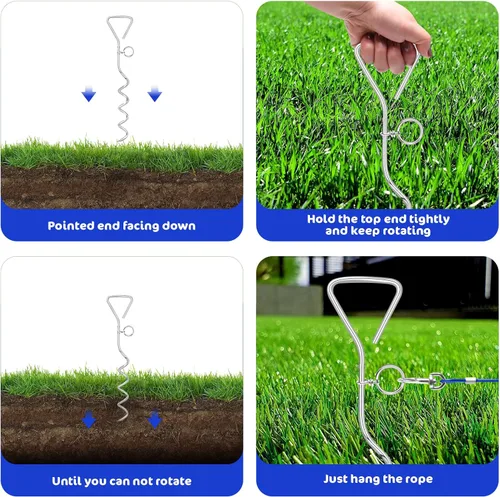 Pointed end facing down

Hold the top end tightly and keep rotating

Until you can not rotate

Just hang the rope