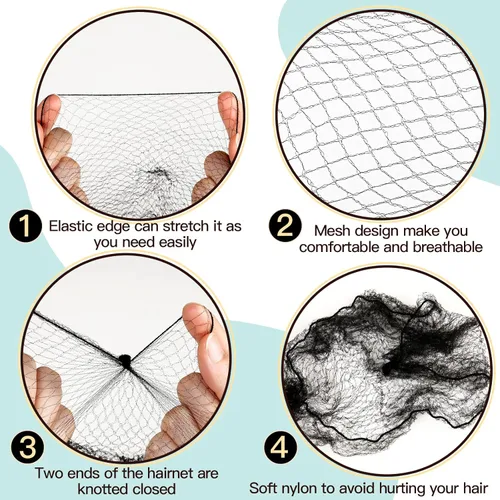 1 Elastic edge can stretch it as you need easily

2 Mesh design make you comfortable and breathable

3 Two ends of the hairnet are knotted closed

4 Soft nylon to avoid hurting your hair