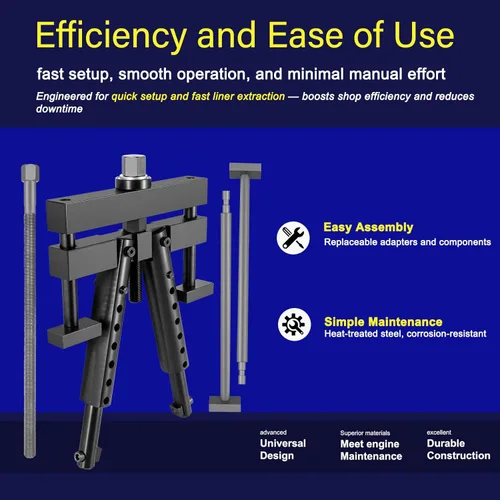 Efficiency and Ease of Use

fast setup, smooth operation, and minimal manual effort

Engineered for quick setup and fast liner extraction — boosts shop efficiency and reduces downtime

Easy Assembly
Replaceable adapters and components

Simple Maintenance
Heat-treated steel, corrosion-resistant

advanced
Universal Design

Superior materials
Meet engine Maintenance

excellent
Durable Construction