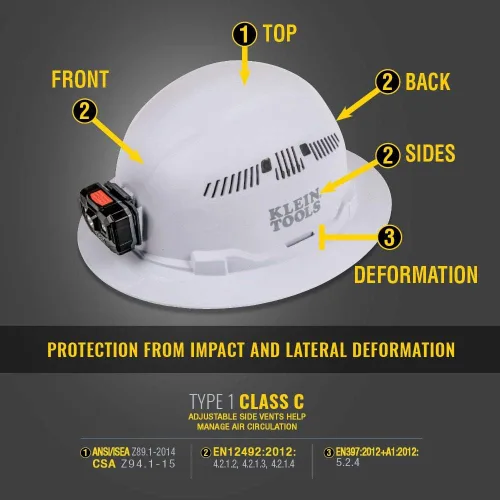 1 TOP

FRONT
2

2 BACK

2 SIDES

KLEIN TOOLS

3
DEFORMATION

PROTECTION FROM IMPACT AND LATERAL DEFORMATION

TYPE 1 CLASS C
ADJUSTABLE SIDE VENTS HELP MANAGE AIR CIRCULATION

1 ANSI/ISEA Z89.1-2014
CSA Z94.1-15

2 EN12492:2012:
4.2.1.2, 4.2.1.3, 4.2.1.4

3 EN397:2012+A1:2012:
5.2.4