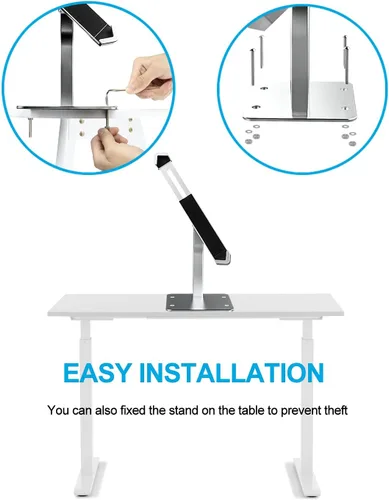 EASY INSTALLATION

You can also fixed the stand on the table to prevent theft