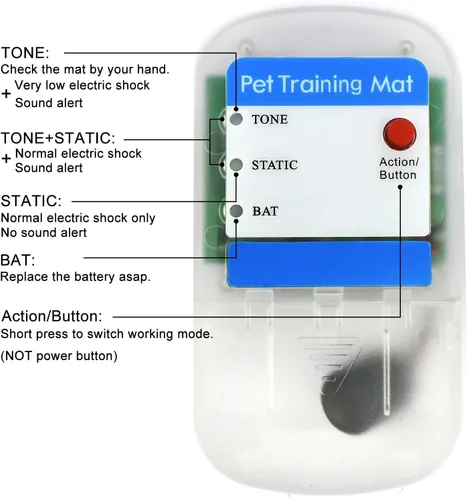 TONE:
Check the mat by your hand.
+ Very low electric shock
Sound alert

TONE+STATIC:
+ Normal electric shock
Sound alert

STATIC:
Normal electric shock only
No sound alert

BAT:
Replace the battery asap.

Action/Button:
Short press to switch working mode.
(NOT power button)

Pet Training Mat

TONE

STATIC

BAT

Action/
Button