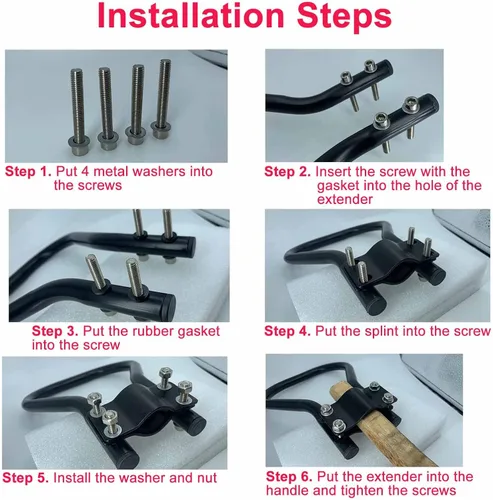 Installation Steps

Step 1. Put 4 metal washers into the screws

Step 2. Insert the screw with the gasket into the hole of the extender

Step 3. Put the rubber gasket into the screw

Step 4. Put the splint into the screw

Step 5. Install the washer and nut

Step 6. Put the extender into the handle and tighten the screws