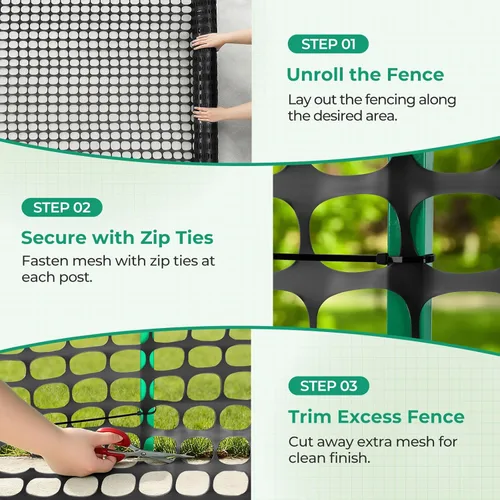 STEP 01

Unroll the Fence

Lay out the fencing along the desired area.

STEP 02

Secure with Zip Ties

Fasten mesh with zip ties at each post.

STEP 03

Trim Excess Fence

Cut away extra mesh for clean finish.