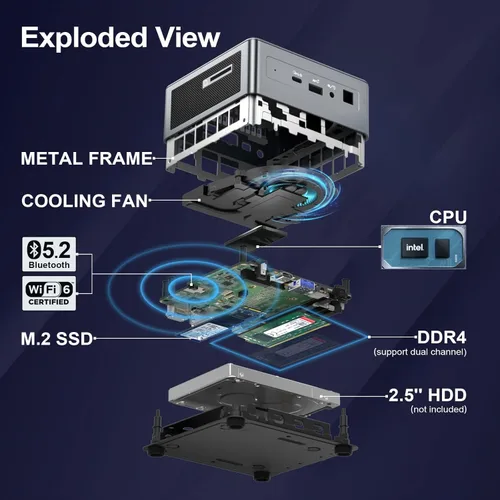 Exploded View

METAL FRAME

COOLING FAN

CPU

intel

5.2
Bluetooth

WiFi 6
CERTIFIED

M.2 SSD

DDR4
(support dual channel)

2.5'' HDD
(not included)